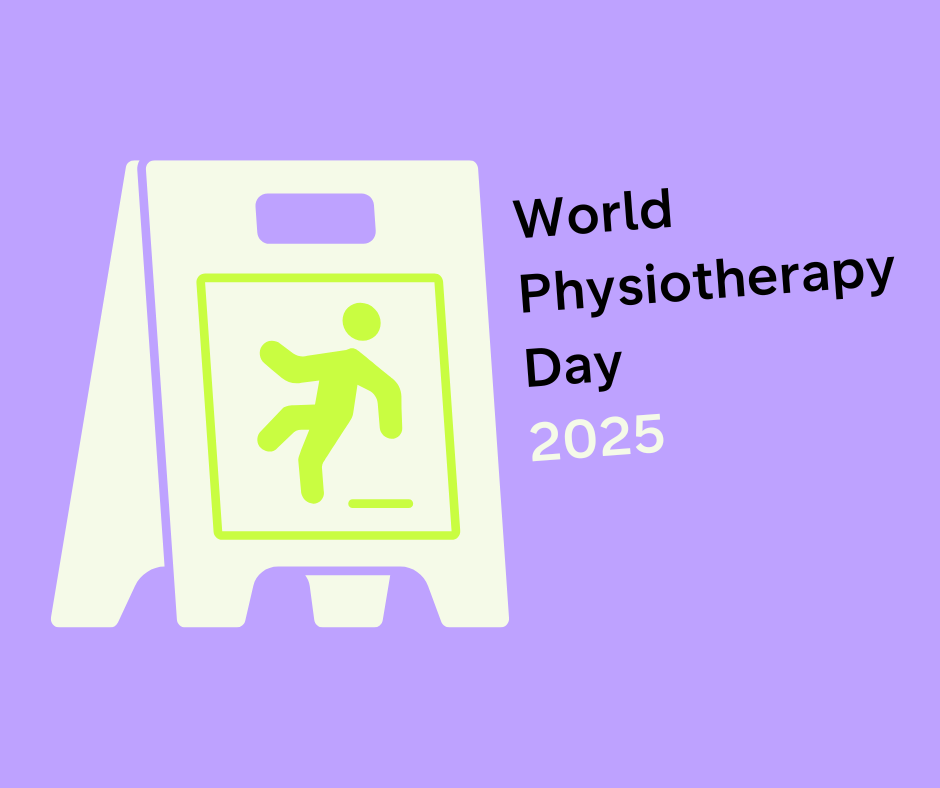 World Physiotherapy Day 2025